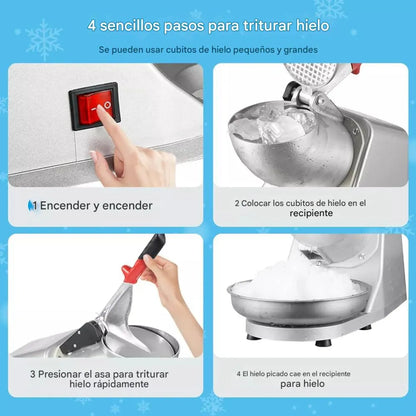 4 sencillos pasos para triturar hielo

Se pueden usar cubitos de hielo pequeños y grandes

1 Encender y encender

2 Colocar los cubitos de hielo en el recipiente

3 Presionar el asa para triturar hielo rápidamente

4 El hielo picado cae en el recipiente para hielo