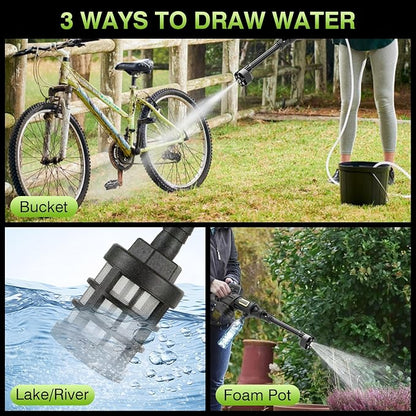 3 WAYS TO DRAW WATER

Bucket

Lake/River

Foam Pot