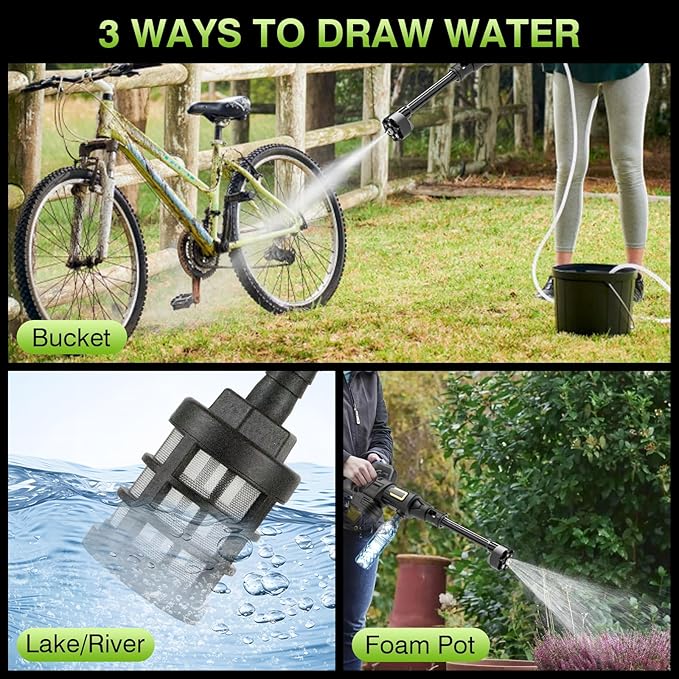 3 WAYS TO DRAW WATER

Bucket

Lake/River

Foam Pot