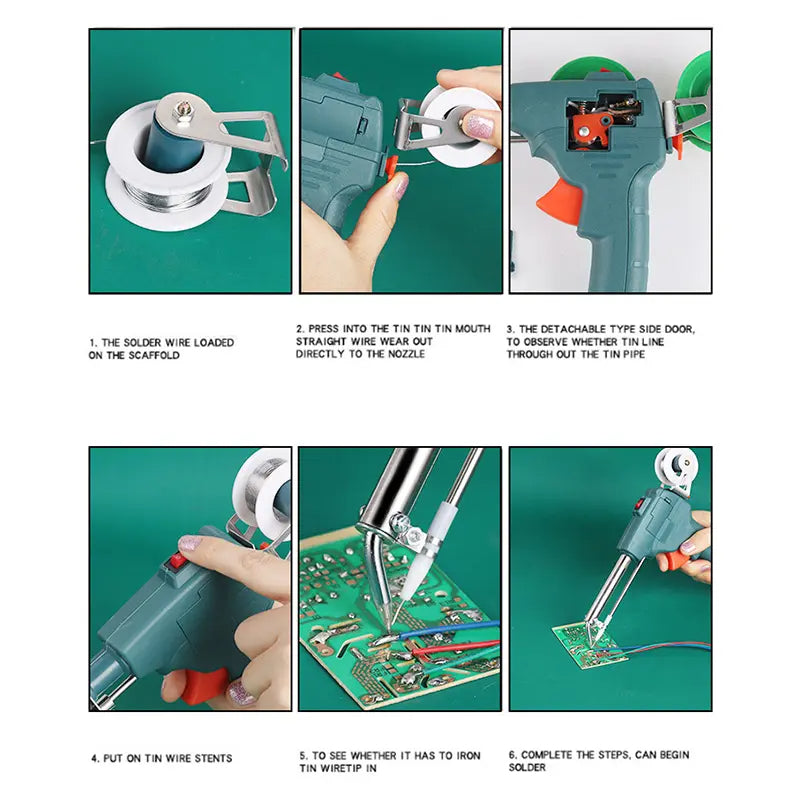 1. THE SOLDER WIRE LOADED ON THE SCAFFOLD

2. PRESS INTO THE TIN TIN TIN MOUTH STRAIGHT WIRE WEAR OUT DIRECTLY TO THE NOZZLE

3. THE DETACHABLE TYPE SIDE DOOR, TO OBSERVE WHETHER TIN LINE THROUGH OUT THE TIN PIPE

4. PUT ON TIN WIRE STENTS

5. TO SEE WHETHER IT HAS TO IRON TIN WIRETIP IN

6. COMPLETE THE STEPS, CAN BEGIN SOLDER